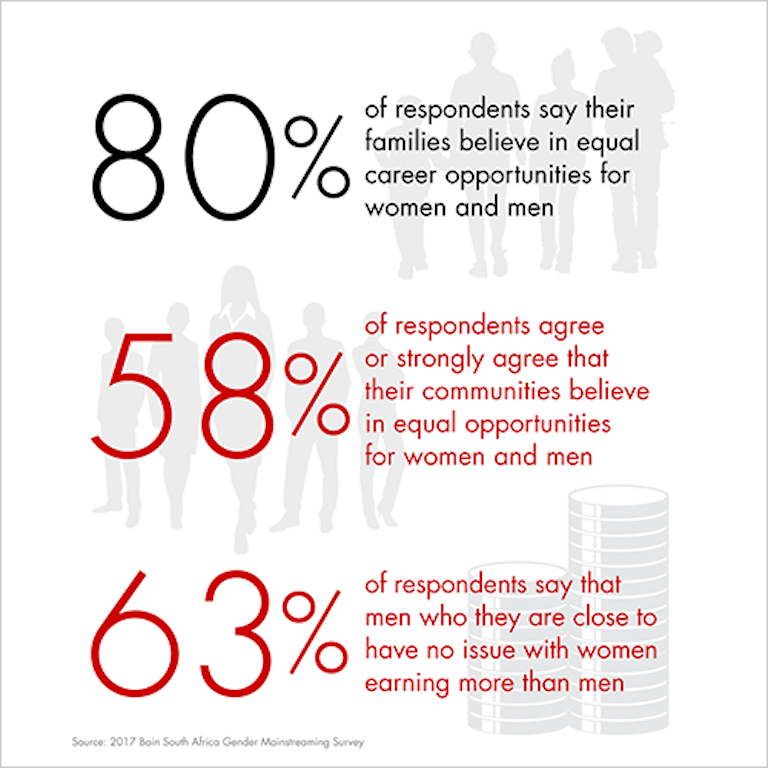 80% of respondents say their families believe in equal career opportunities for women and men

58% of respondents agree or strongly agree that their communities believe in equal opportunities for women and men

63% of respondents say that men who they are close to have no issue with women earning more than men

Source: 2017 Bain South Africa Gender Mainstreaming Survey