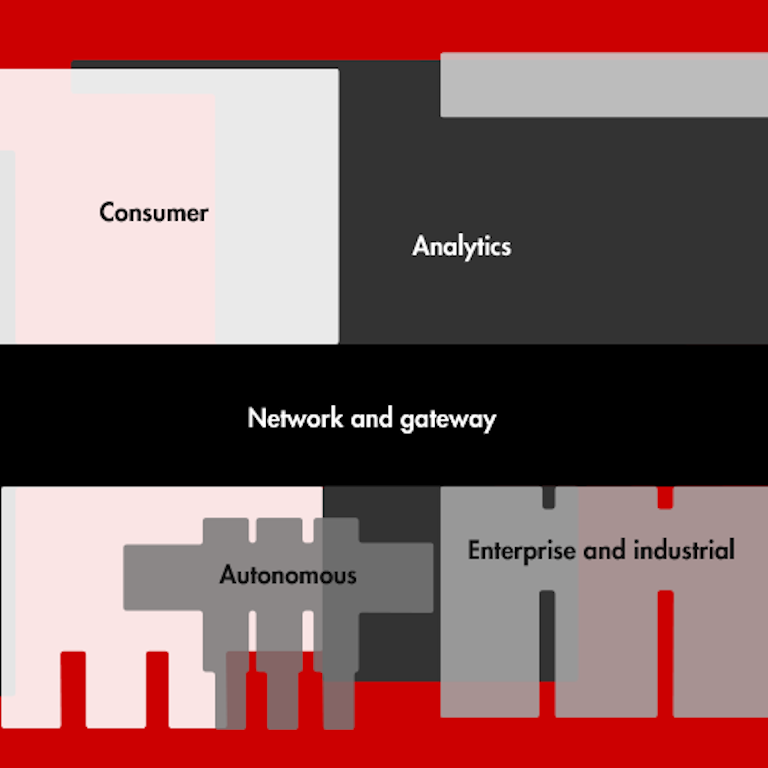 Consumer

Analytics

Network and gateway

Autonomous

Enterprise and industrial