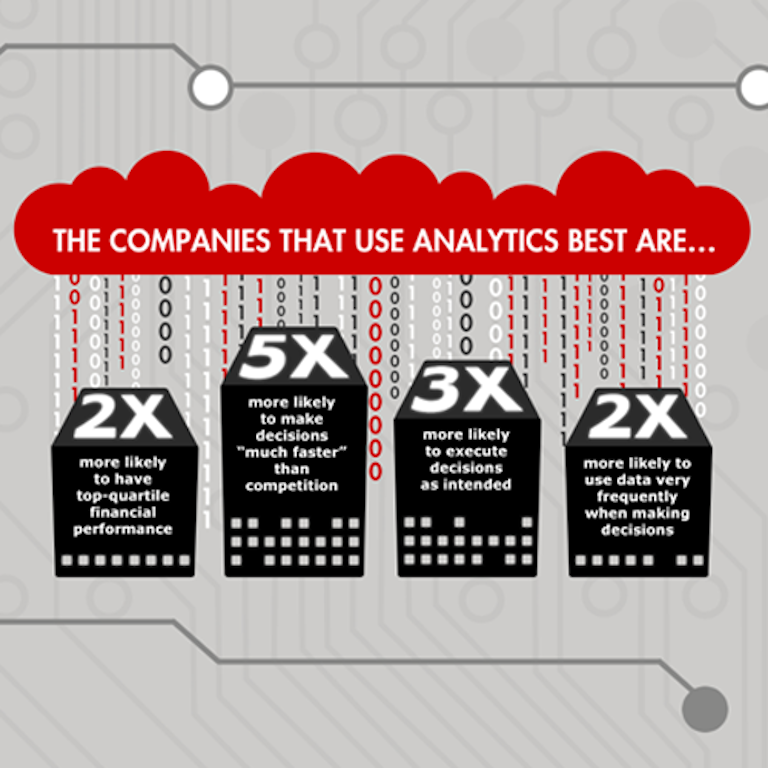 THE COMPANIES THAT USE ANALYTICS BEST ARE...

2X
more likely to have top-quartile financial performance

5X
more likely to make decisions "much faster" than competition

3X
more likely to execute decisions as intended

2X
more likely to use data very frequently when making decisions