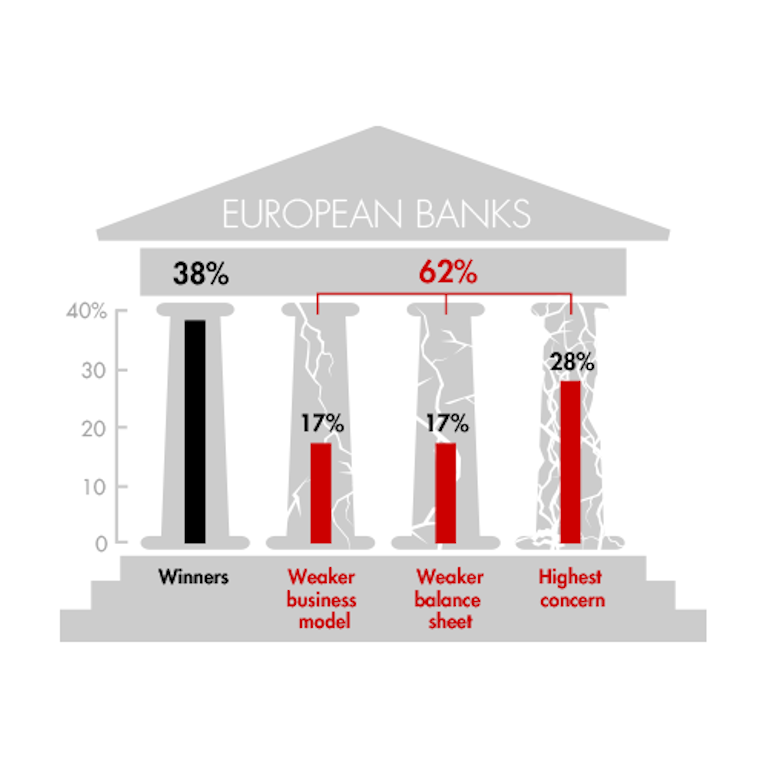 EUROPEAN BANKS

38%

62%

40%
30
20
10
0

17%

17%

28%

Winners

Weaker business model

Weaker balance sheet

Highest concern