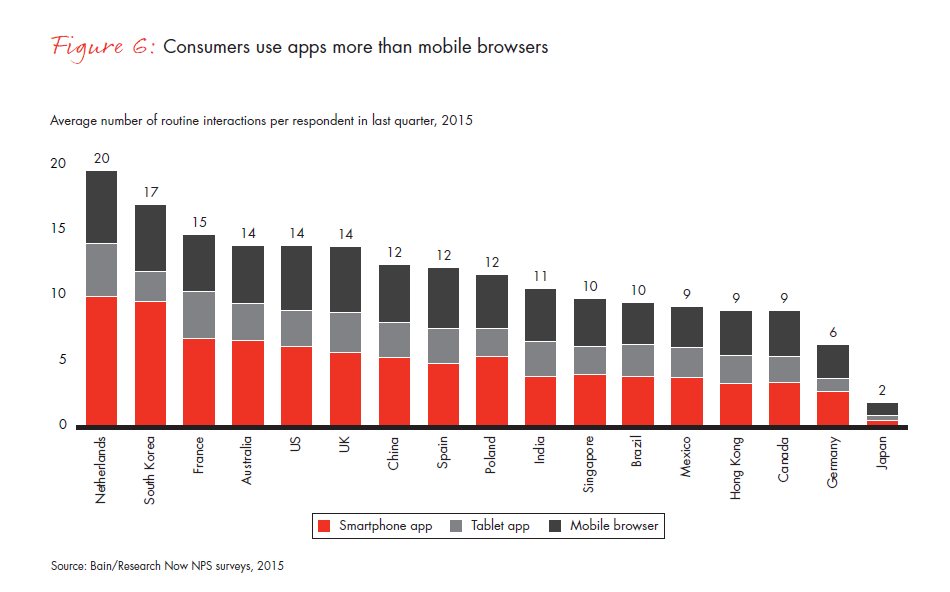 Figure 6: Consumers use apps more than mobile browsers

Average number of routine interactions per respondent in last quarter, 2015

20
15
10
5
0

20 17 15 14 14 14 12 12 12 11 10 10 9 9 9 6 2

Netherlands
South Korea
France
Australia
US
UK
China
Spain
Poland
India
Singapore
Brazil
Mexico
Hong Kong
Canada
Germany
Japan

Smartphone app
Tablet app
Mobile browser

Source: Bain/Research Now NPS surveys, 2015