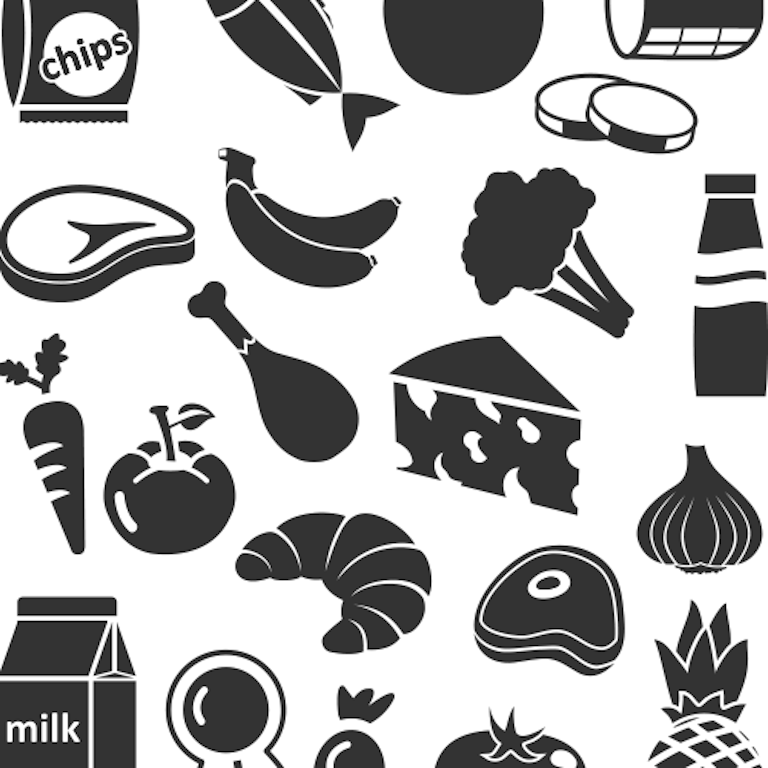 chips

milk